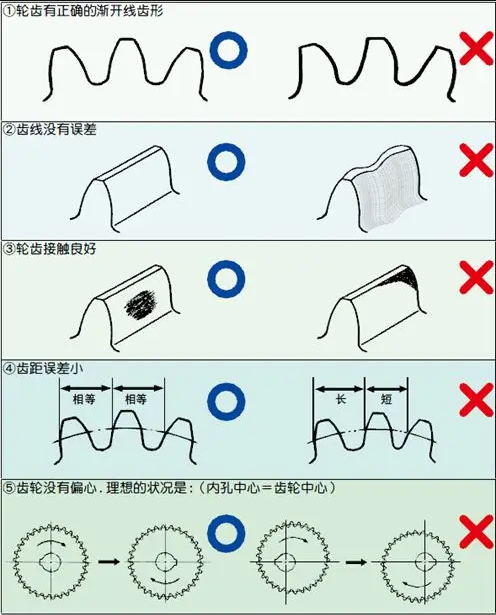 ①轮齿有正确的渐开线齿形

②齿线没有误差

③轮齿接触良好

④齿距误差小

相等 相等

长 短

⑤齿轮没有偏心．理想的状况是：（内孔中心＝齿轮中心）