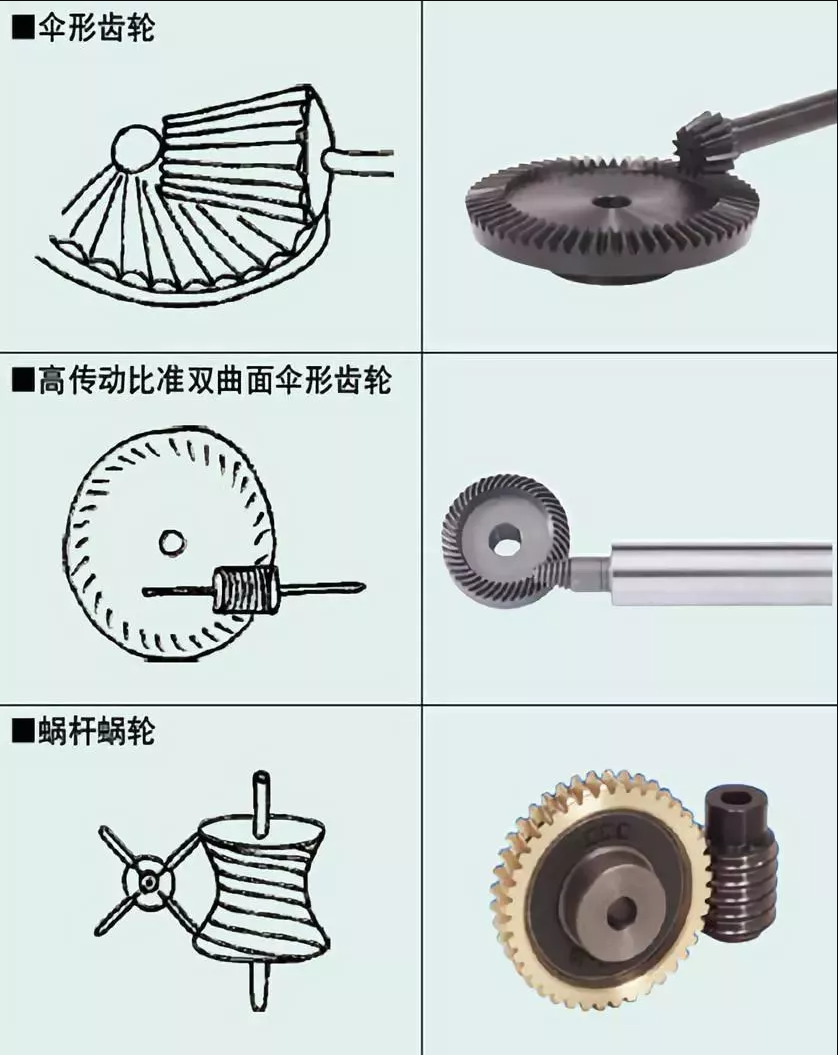 ■伞形齿轮

■高传动比准双曲面伞形齿轮

■蜗杆蜗轮