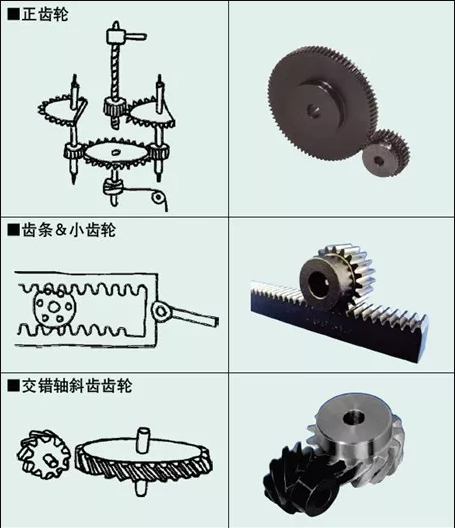 ■正齿轮

■齿条＆小齿轮

■交错轴斜齿齿轮